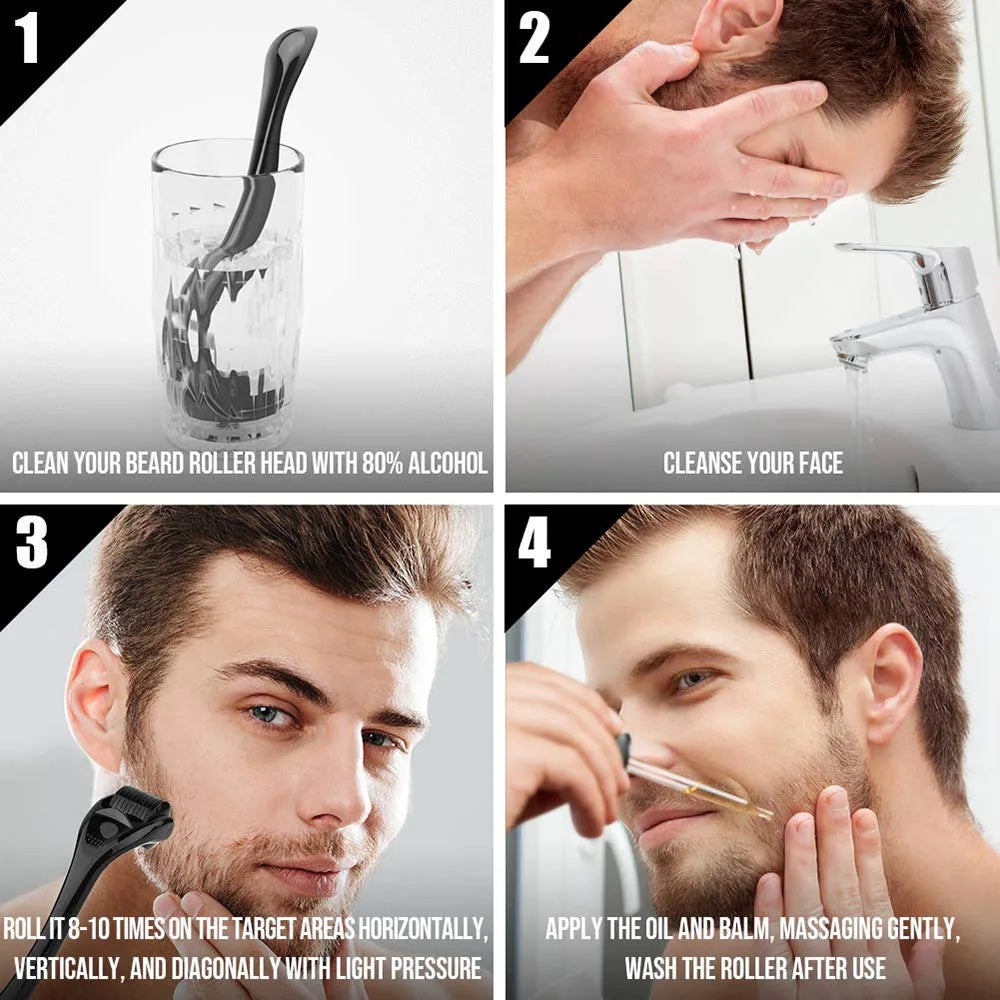 1

CLEAN YOUR BEARD ROLLER HEAD WITH 80% ALCOHOL

2

CLEANSE YOUR FACE

3

ROLL IT 8-10 TIMES ON THE TARGET AREAS HORIZONTALLY, VERTICALLY, AND DIAGONALLY WITH LIGHT PRESSURE

4

APPLY THE OIL AND BALM, MASSAGING GENTLY, WASH THE ROLLER AFTER USE