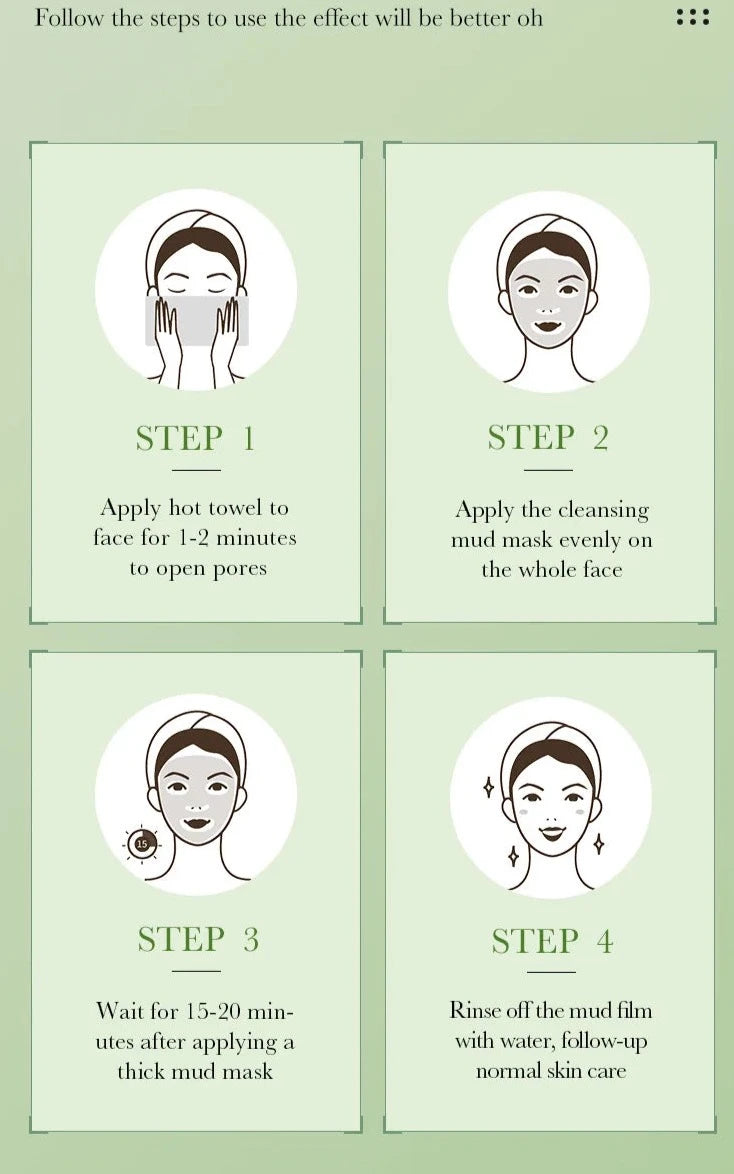 Follow the steps to use the effect will be better oh

STEP 1

Apply hot towel to face for 1-2 minutes to open pores

STEP 2

Apply the cleansing mud mask evenly on the whole face

15

STEP 3

Wait for 15-20 minutes after applying a thick mud mask

STEP 4

Rinse off the mud film with water, follow-up normal skin care